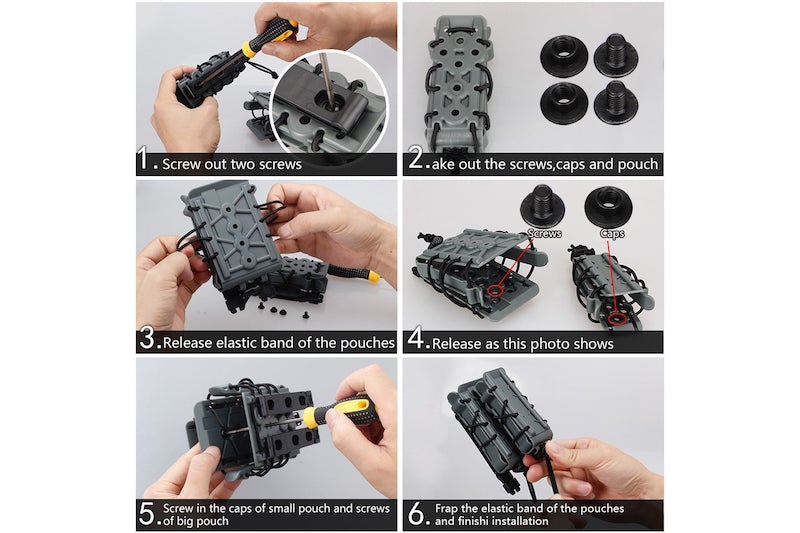 1. Screw out two screws

2. ake out the screws,caps and pouch

3. Release elastic band of the pouches

Screws

Caps

4. Release as this photo shows

5. Screw in the caps of small pouch and screws of big pouch

6. Frap the elastic band of the pouches and finishi installation