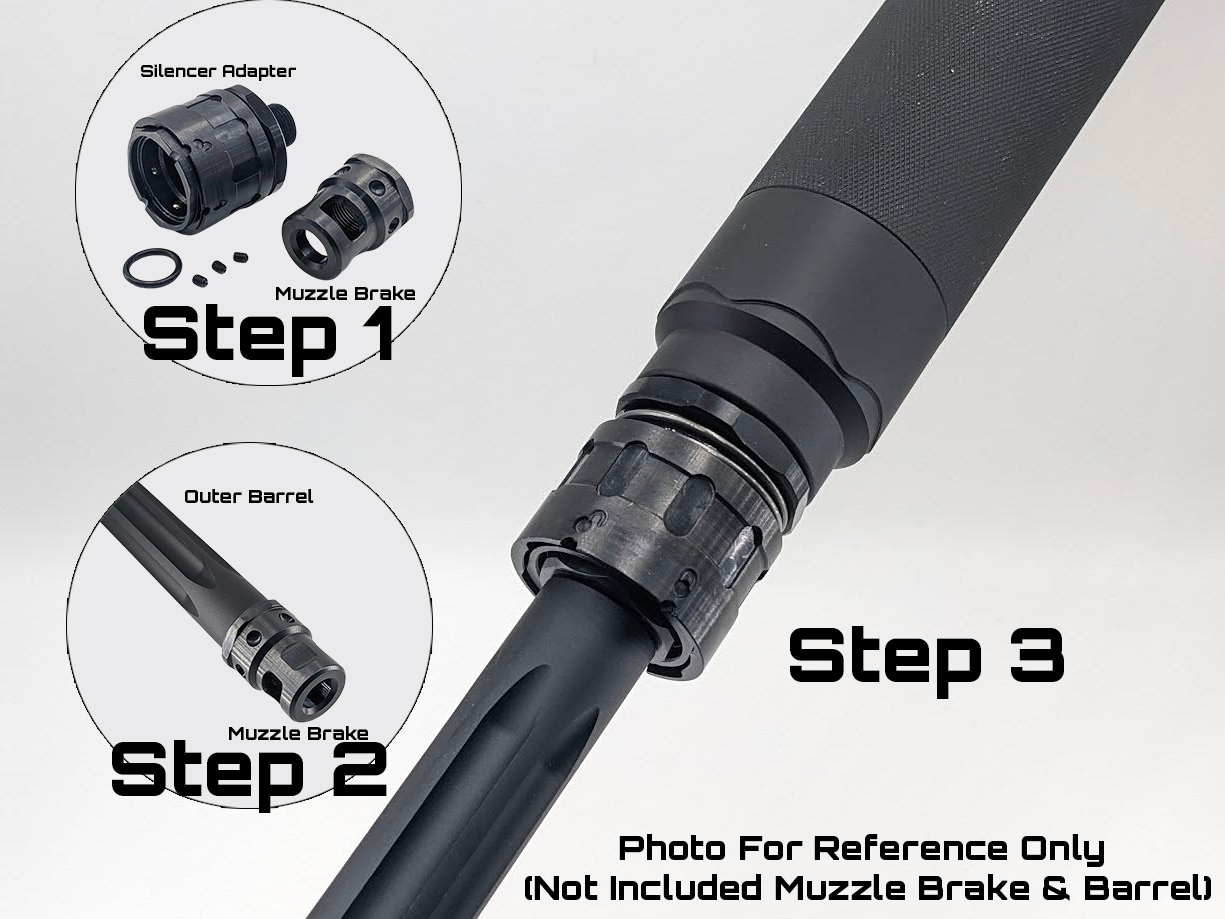 Silencer Adapter

Muzzle Brake

Step 1

Outer Barrel

Muzzle Brake

Step 2

Step 3

Photo For Reference Only
(Not Included Muzzle Brake & Barrel)